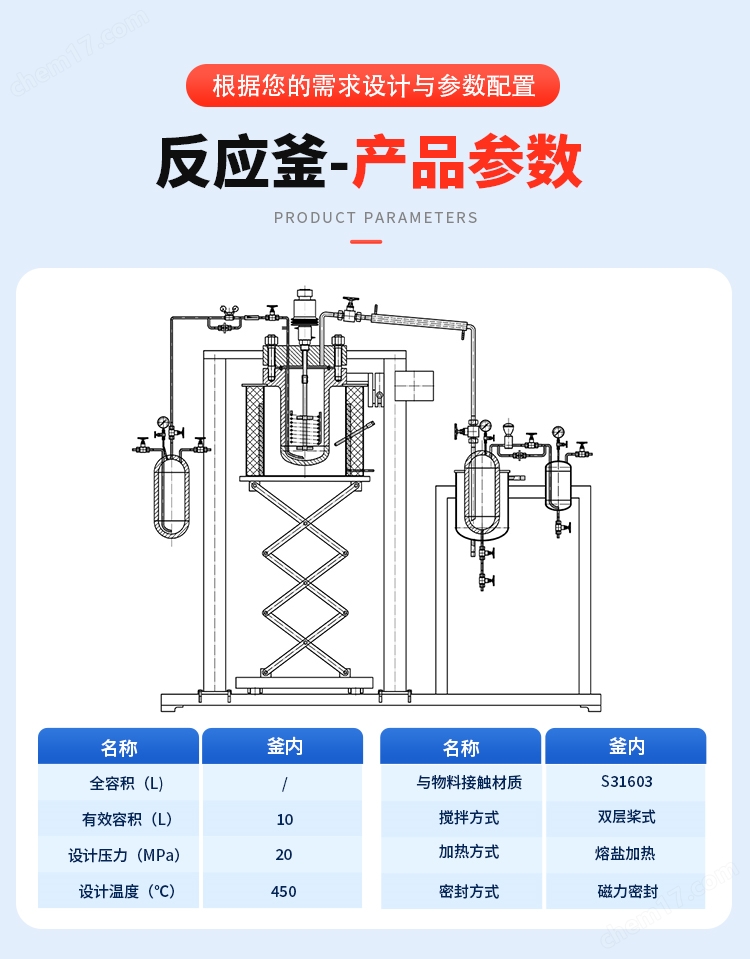 chem17.com

根据您的需求设计与参数配置

反应釜-产品参数

PRODUCT PARAMETERS

| 名称 | 釜内 |
|---|---|
| 全容积（L） | / |
| 有效容积（L） | 10 |
| 设计压力（MPa） | 20 |
| 设计温度（℃） | 450 |

| 名称 | 釜内 |
|---|---|
| 与物料接触材质 | S31603 |
| 搅拌方式 | 双层桨式 |
| 加热方式 | 熔盐加热 |
| 密封方式 | 磁力密封 |

chem17.com