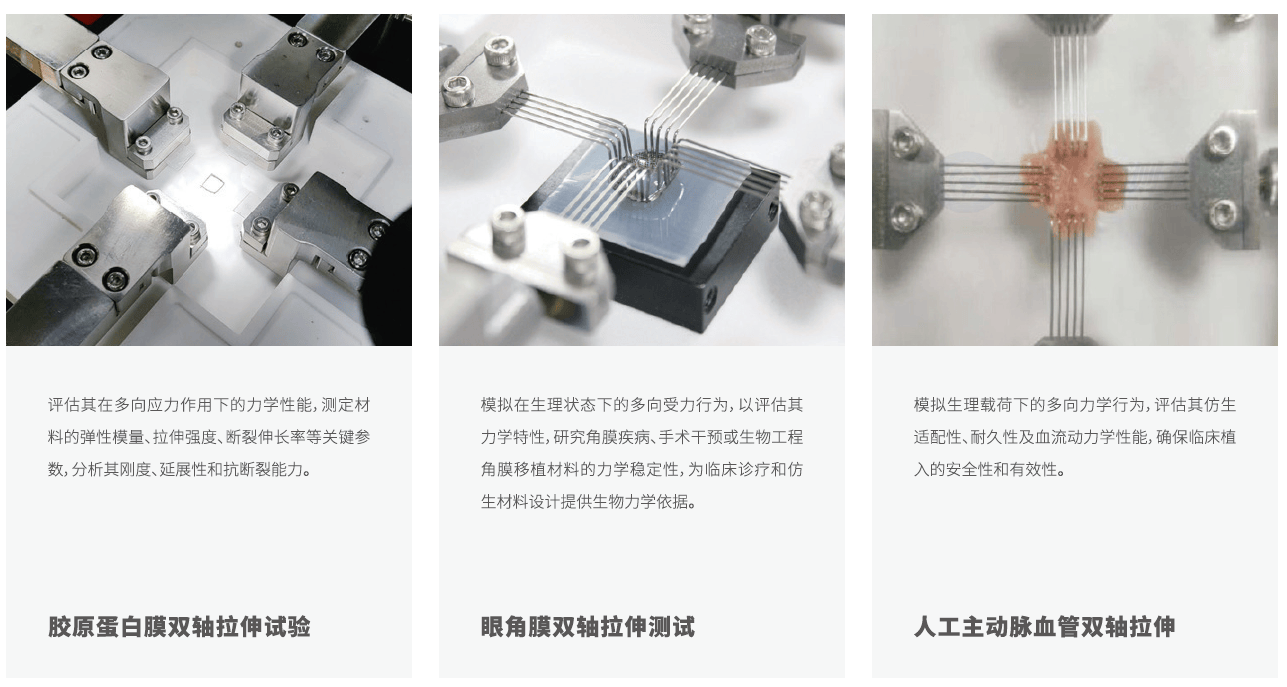 评估其在多向应力作用下的力学性能，测定材料的弹性模量、拉伸强度、断裂伸长率等关键参数，分析其刚度、延展性和抗断裂能力。

胶原蛋白膜双轴拉伸试验

模拟在生理状态下的多向受力行为，以评估其力学特性，研究角膜疾病、手术干预或生物工程角膜移植材料的力学稳定性，为临床诊疗和仿生材料设计提供生物力学依据。

眼角膜双轴拉伸测试

模拟生理载荷下的多向力学行为，评估其仿生适配性、耐久性及血流动力学性能，确保临床植入的安全性和有效性。

人工主动脉血管双轴拉伸