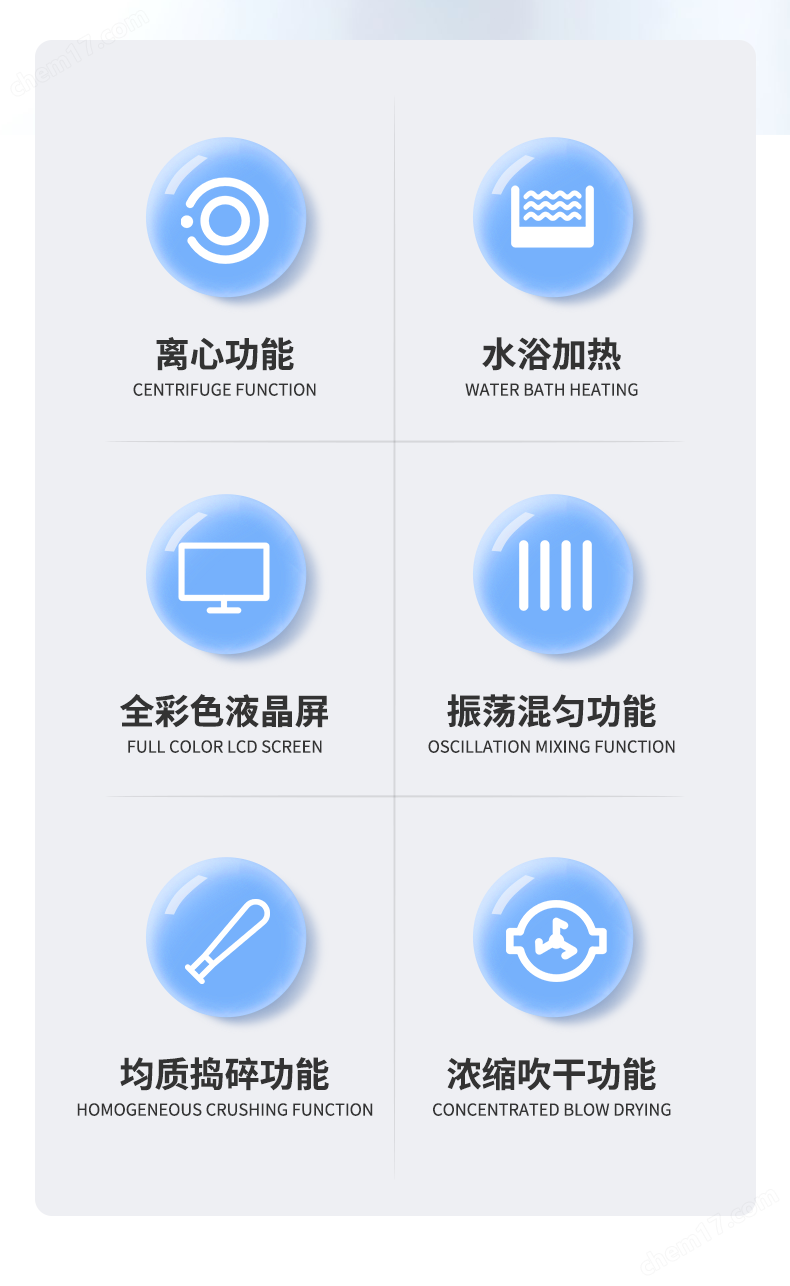 离心功能
CENTRIFUGE FUNCTION

水浴加热
WATER BATH HEATING

全彩色液晶屏
FULL COLOR LCD SCREEN

振荡混匀功能
OSCILLATION MIXING FUNCTION

均质捣碎功能
HOMOGENEOUS CRUSHING FUNCTION

浓缩吹干功能
CONCENTRATED BLOW DRYING

chem17.com